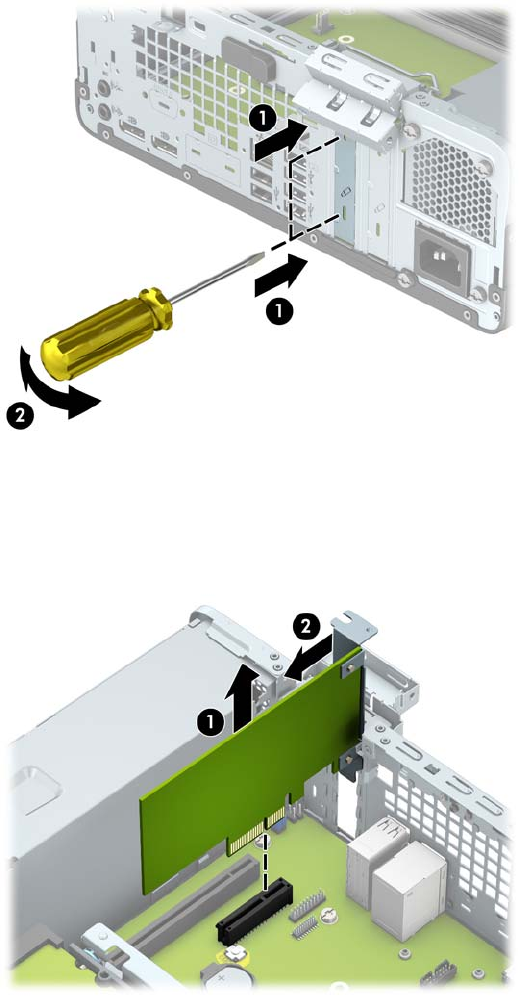 1
1
2
2
1