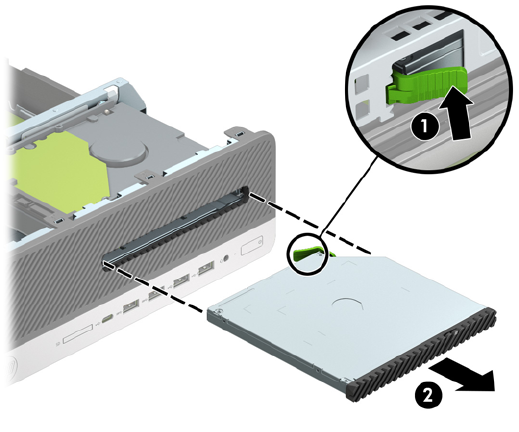 1
2