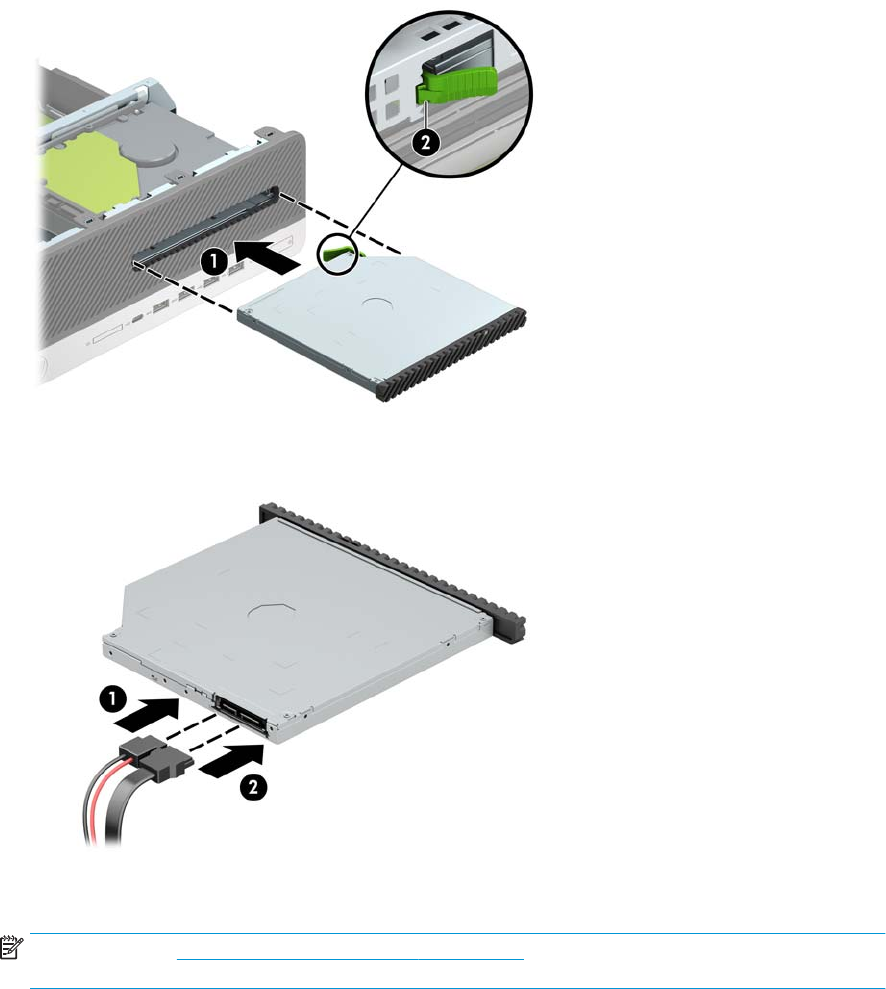 2

1

1

2