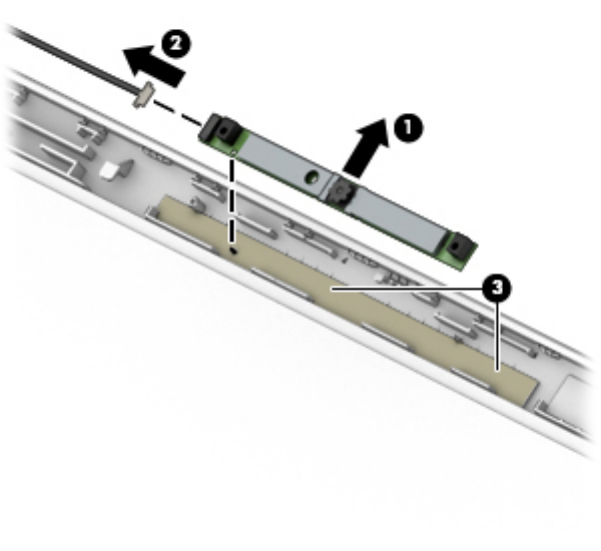 2
1
3