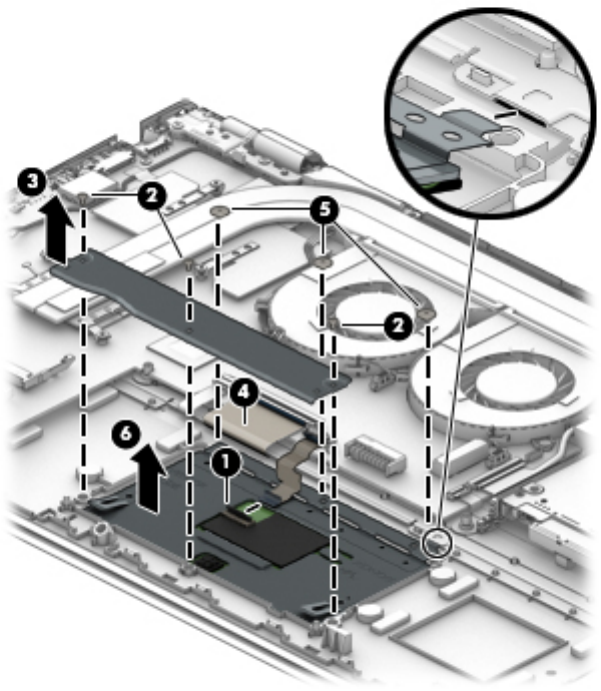 3
2
5
2
4
6
1