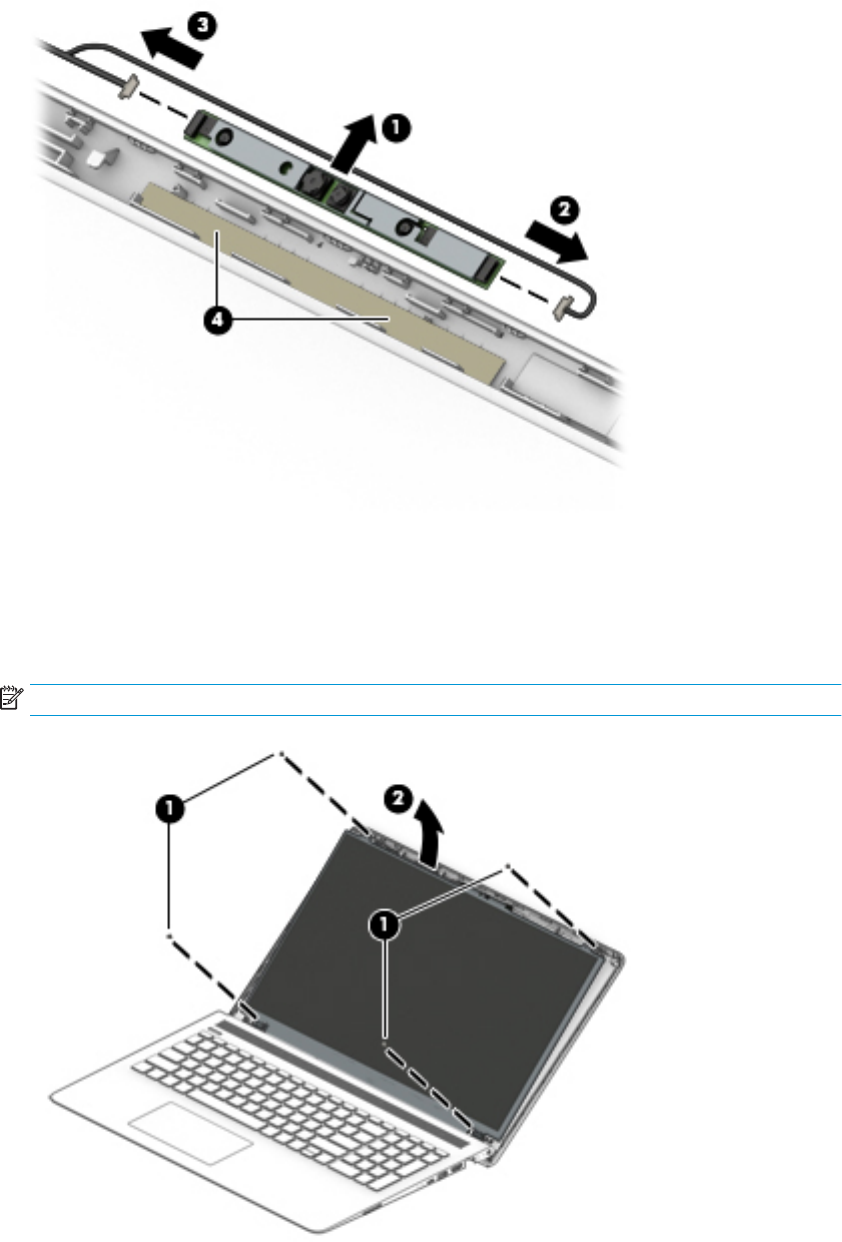 3
1
2
4

1
2
1