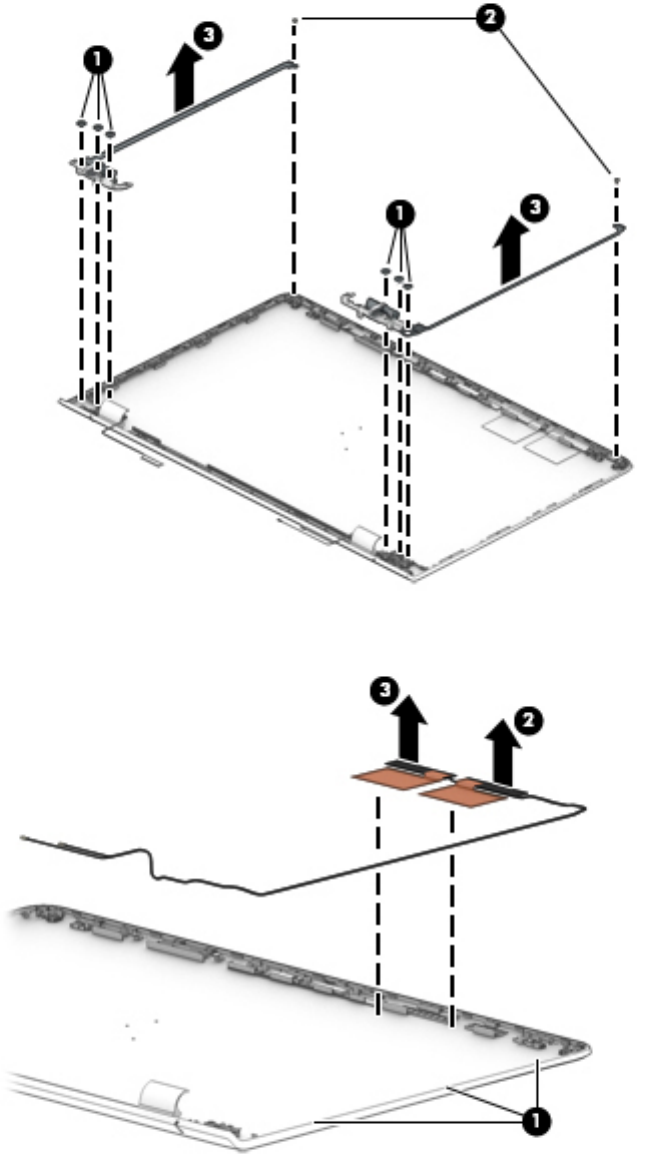 1
3
2
1
3
3
2
1