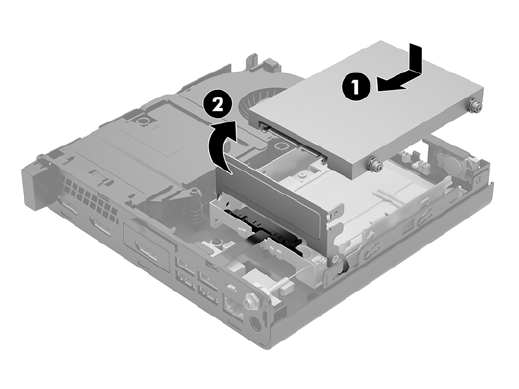 1

2