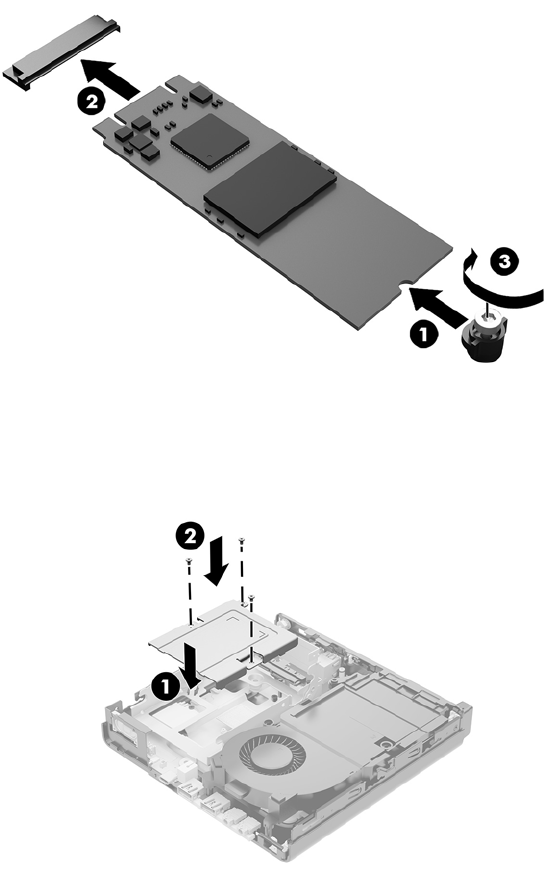 2
3
1
2
1