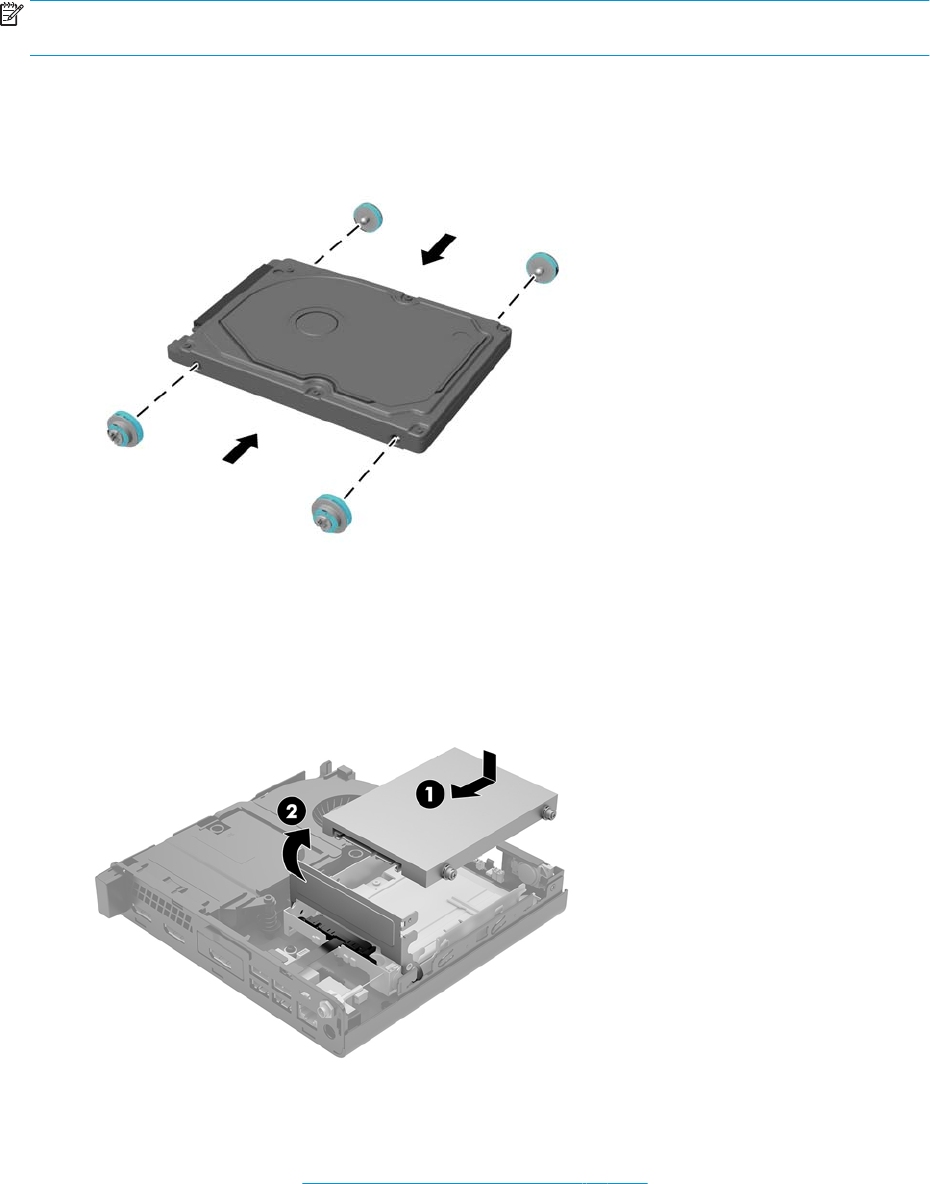 1

2