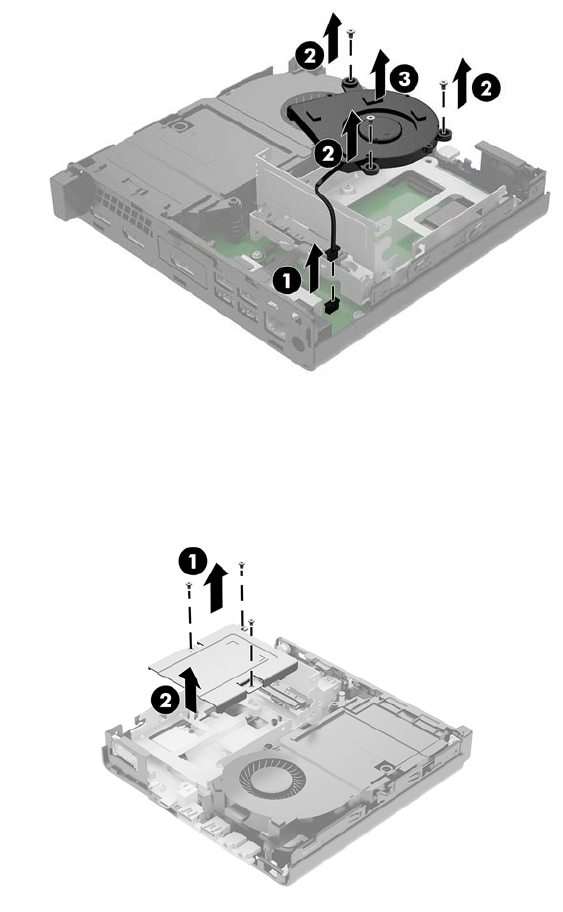 2
3
2
2
1

1
2