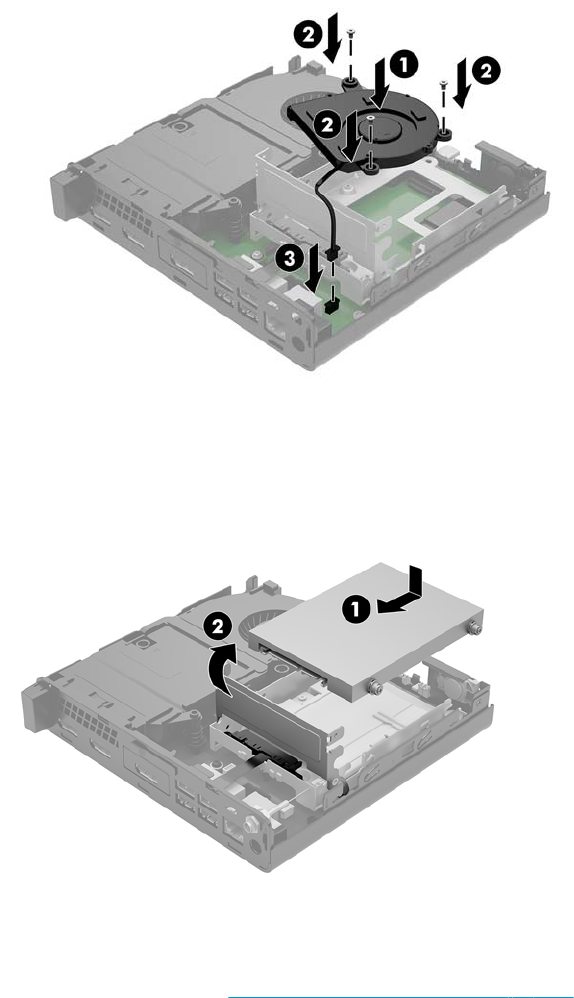 2
1
2
2
3

1
2