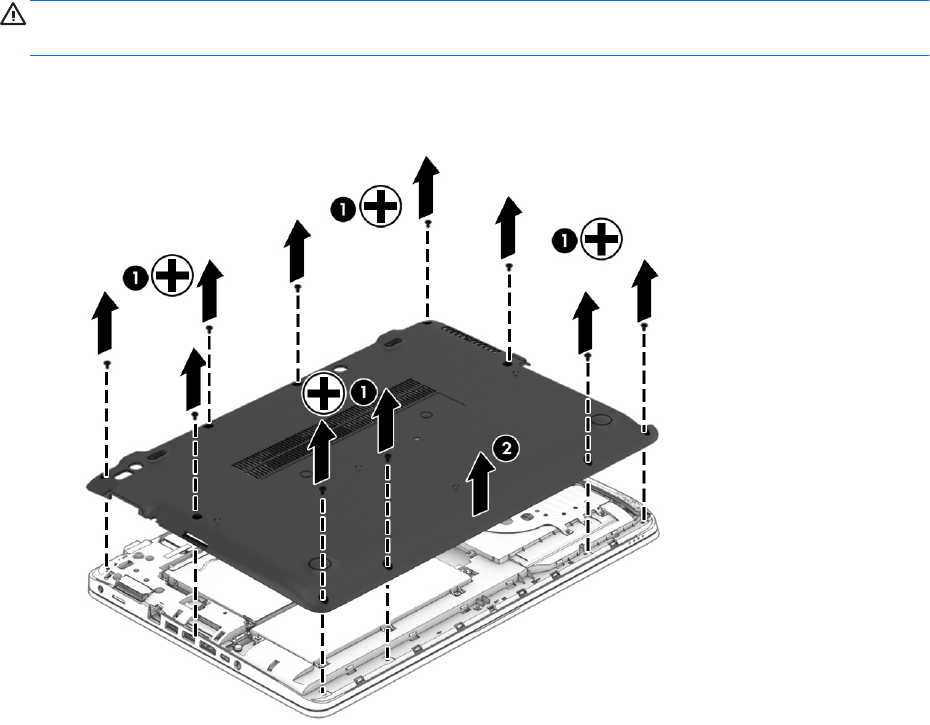 1

1

1

1

2