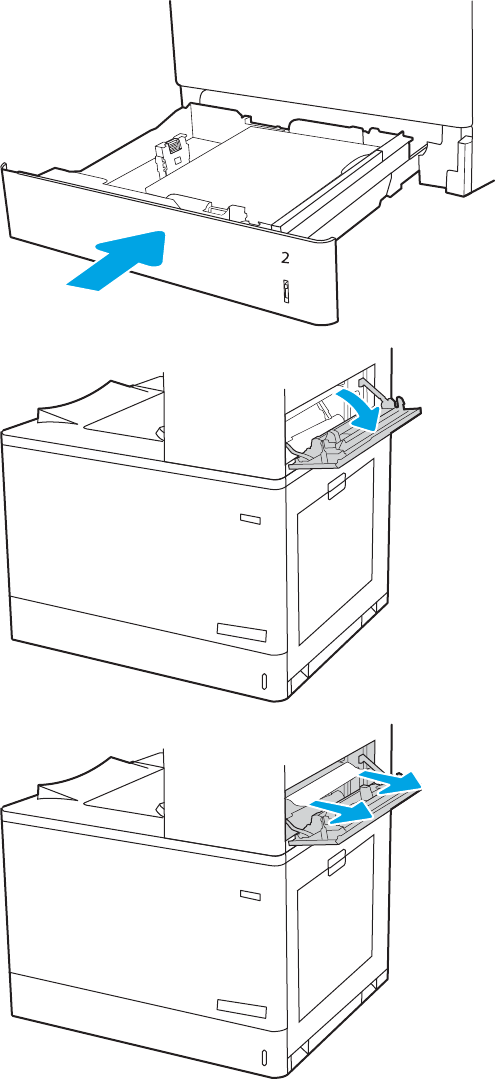 2