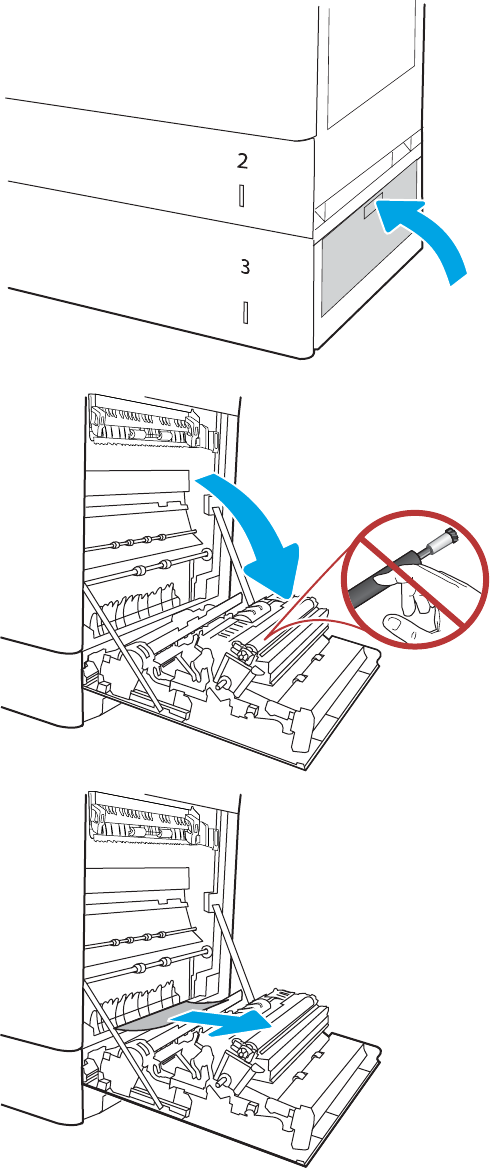 2

3