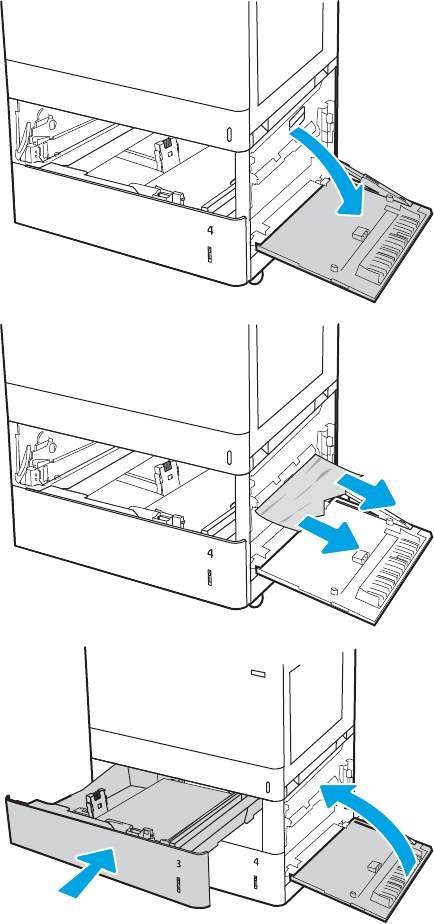 4

4

3

4