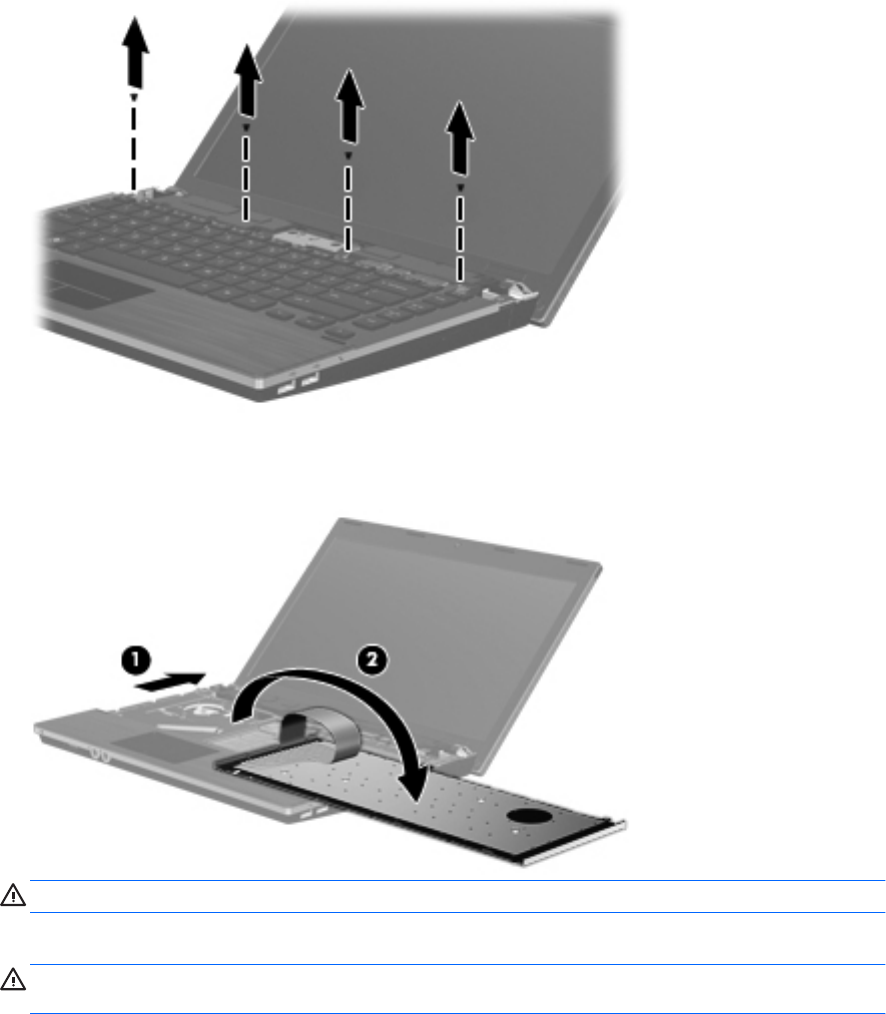 1

2