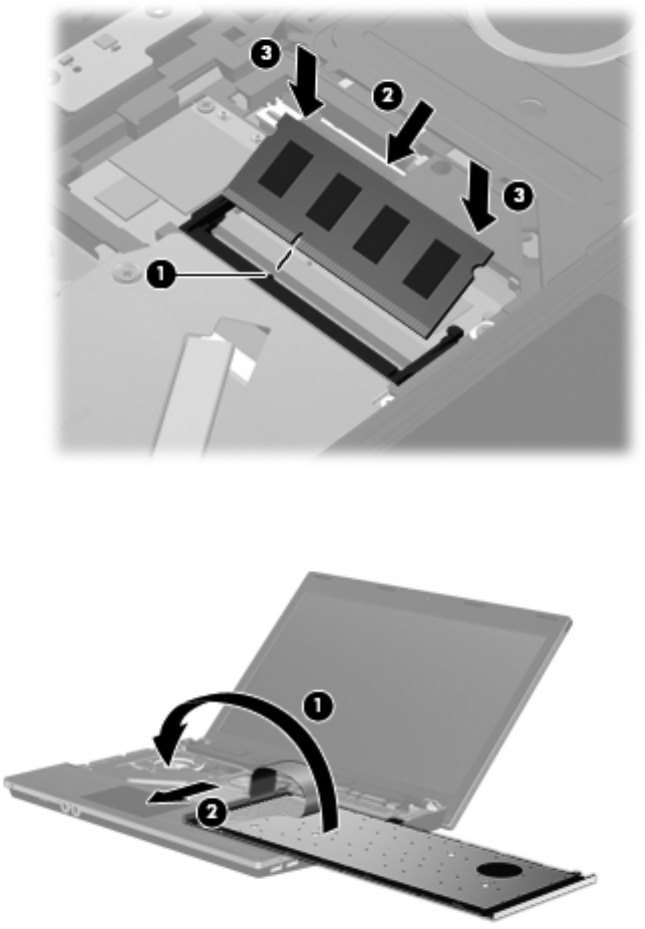 3
2
3
1

1
2