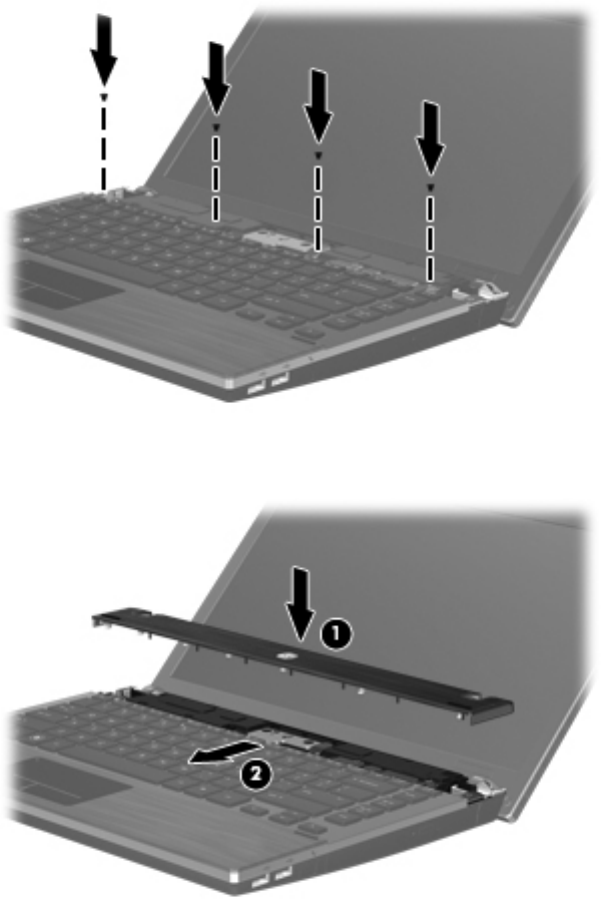 1

2