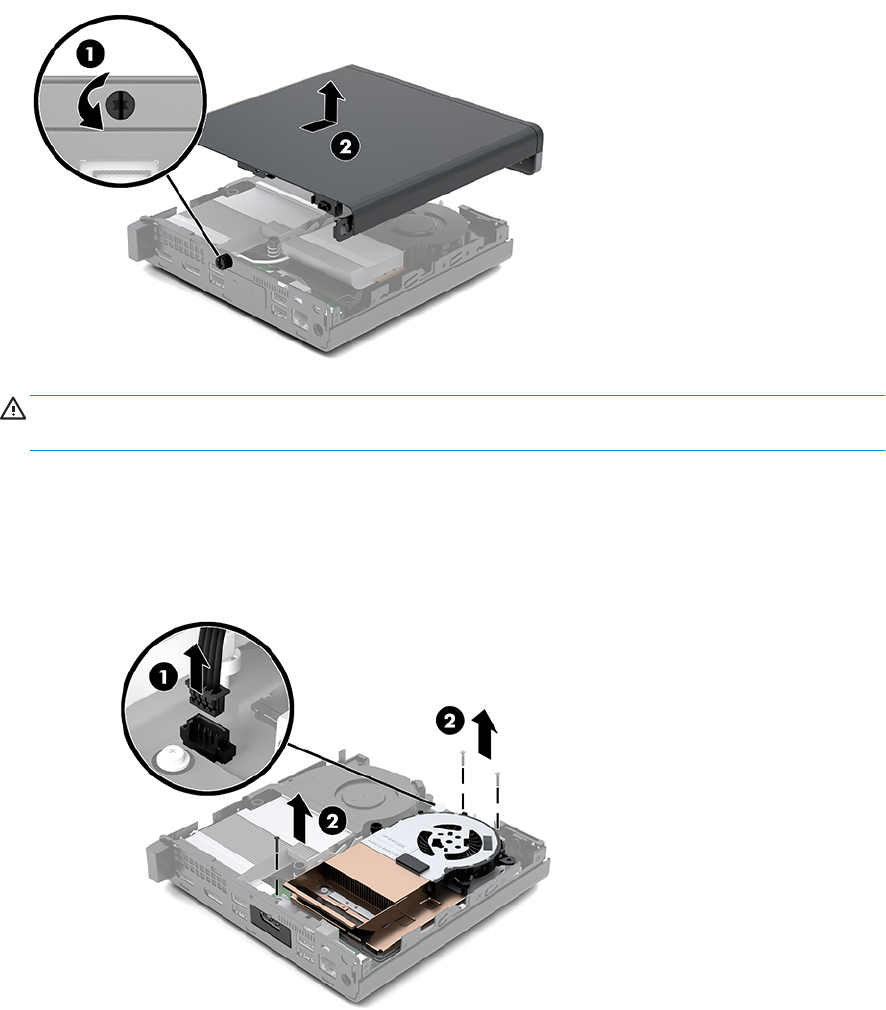 1

2

1

2

2