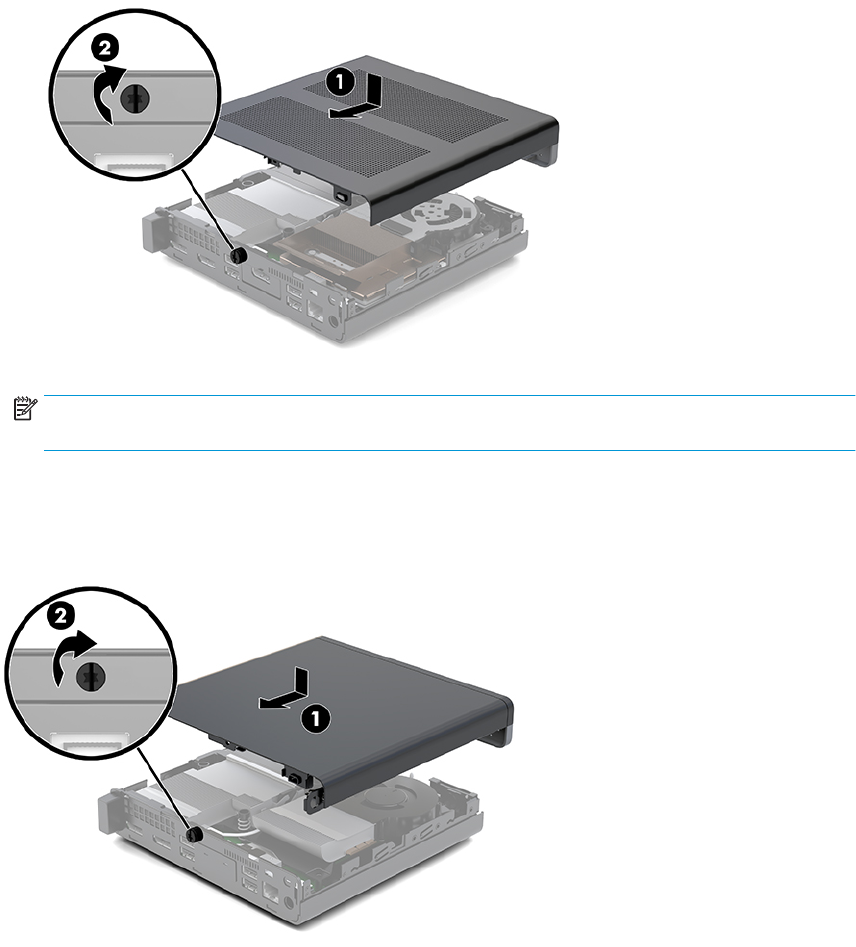 2

1

2

1