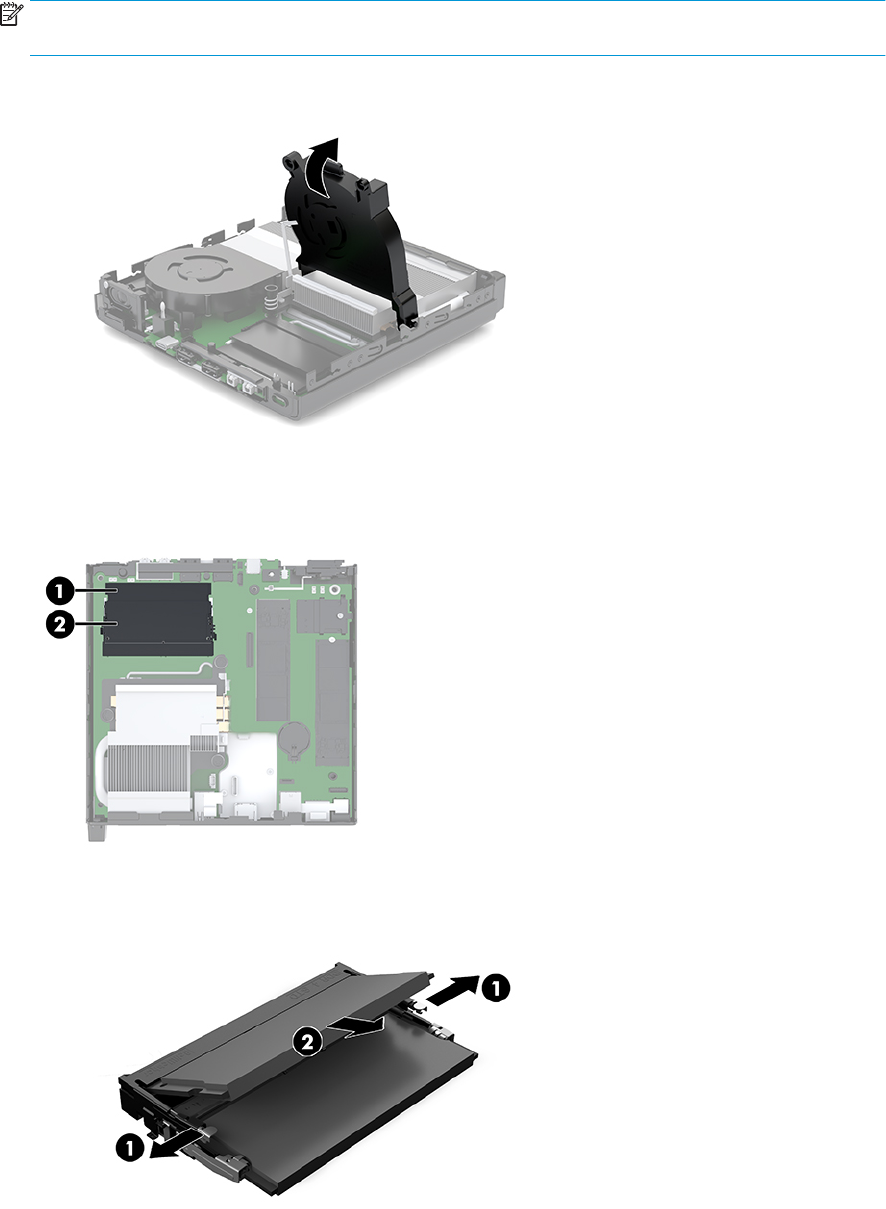 1

2

1

2

1