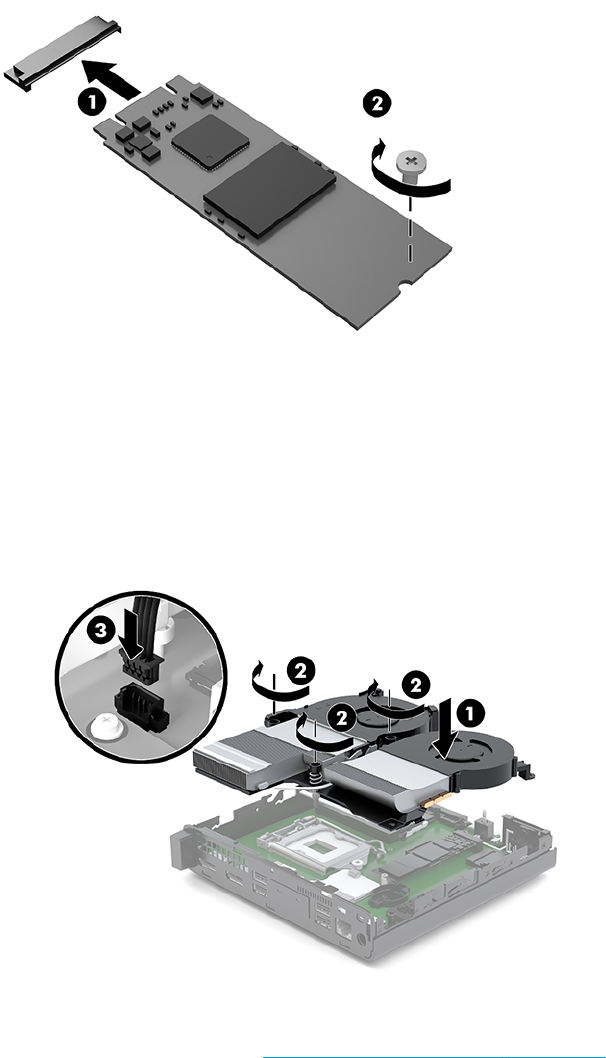 1
2
3
2
2
2
1