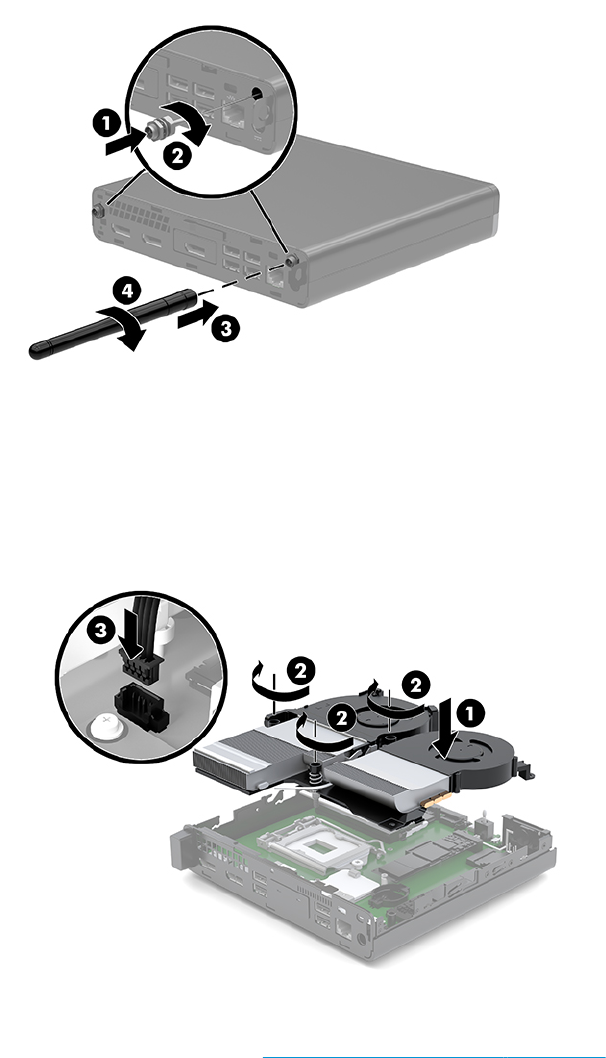 1
2
4
3

3
2
2
2
1