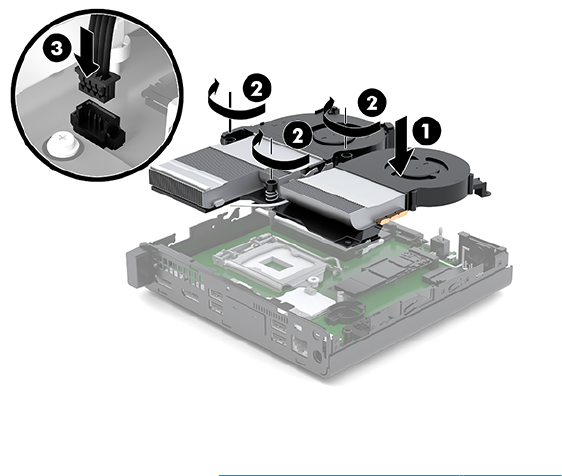 3
2
2
2
1