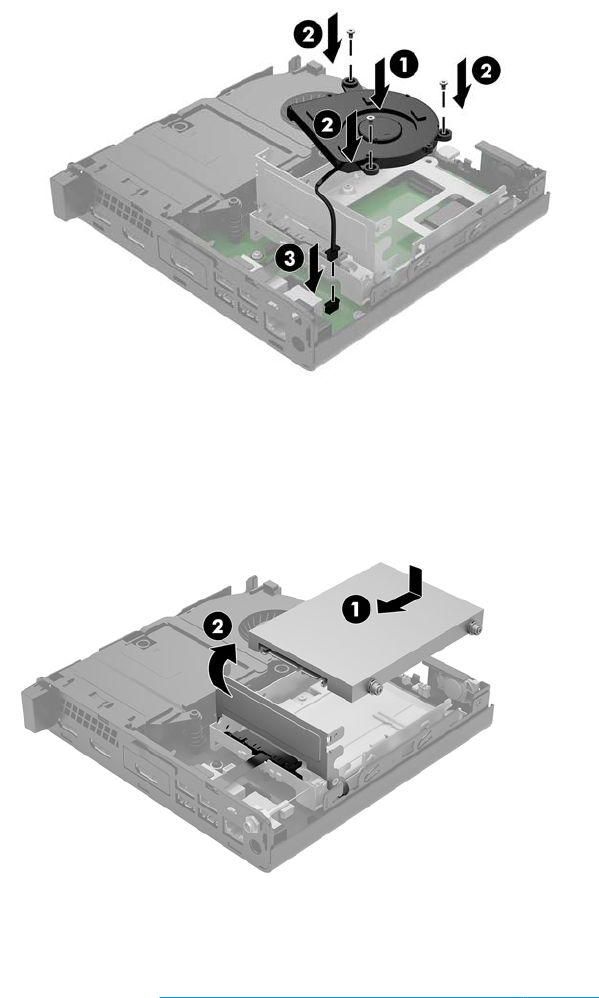 2
1
2
2
3

1
2