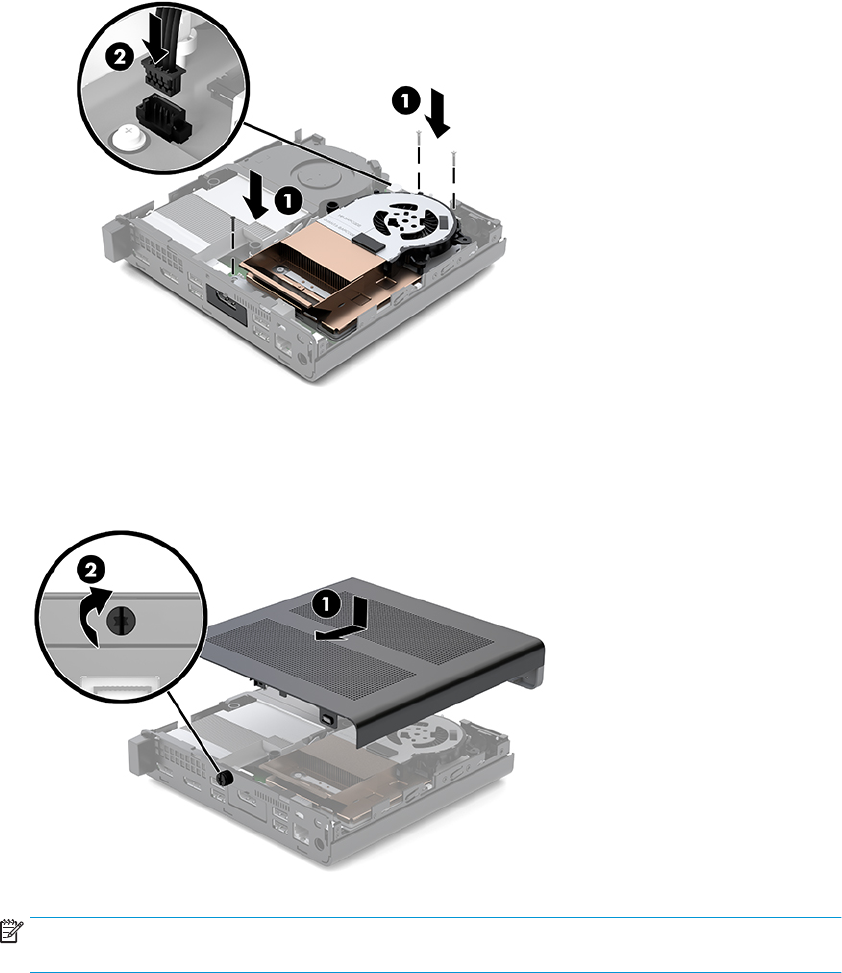 2

1

1

2

1