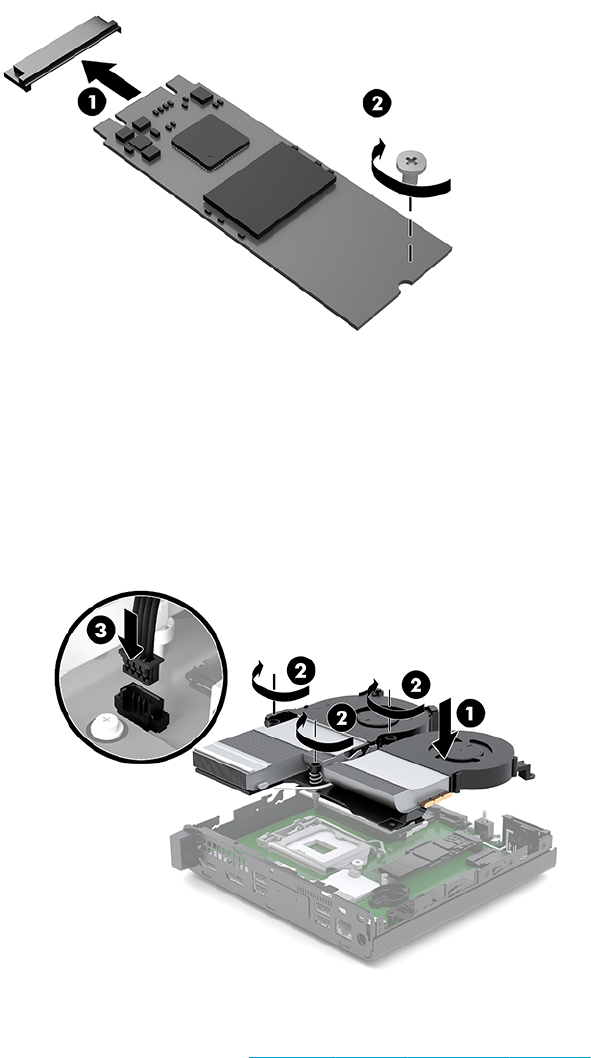 1
2
3
2
2
2
1