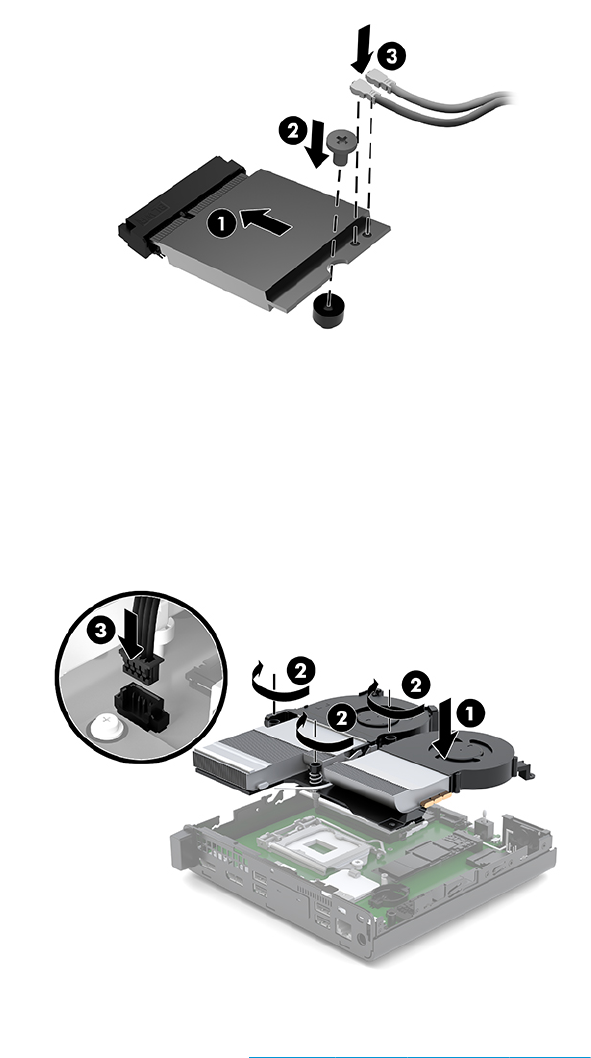 3

2

1

3

2

2

2

1