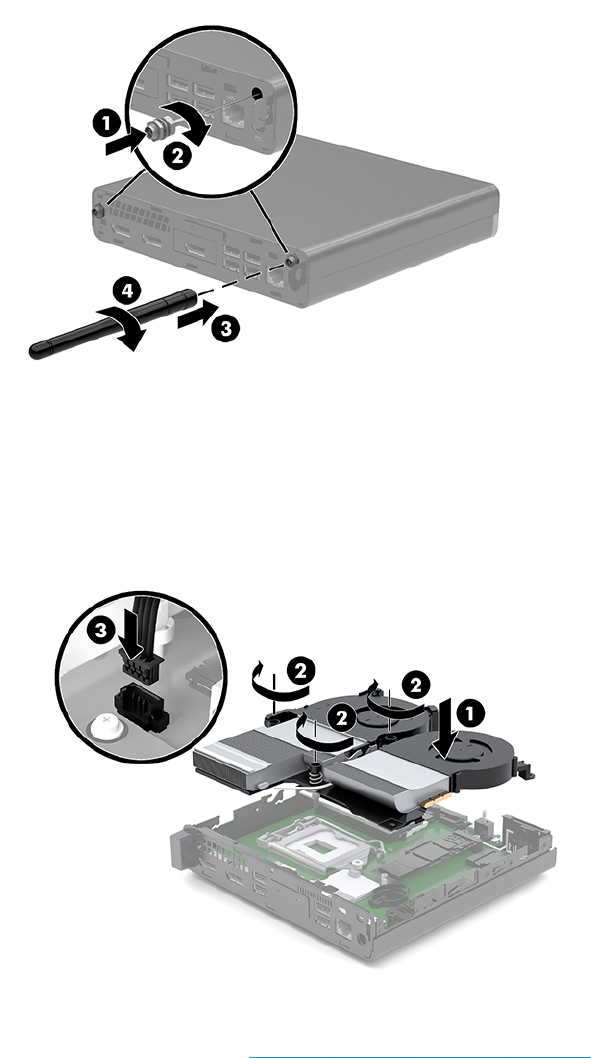 1
2
4
3

3
2
2
2
1