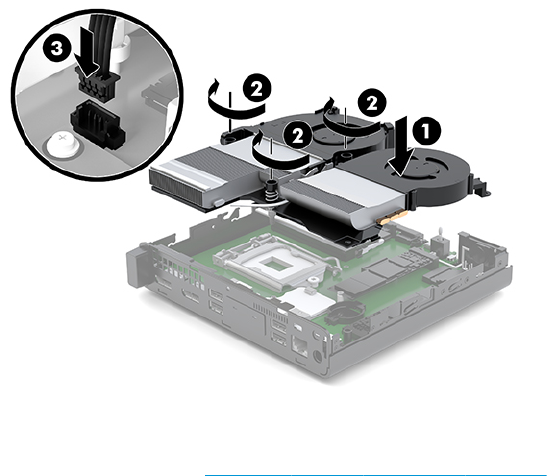 3
2
2
2
1