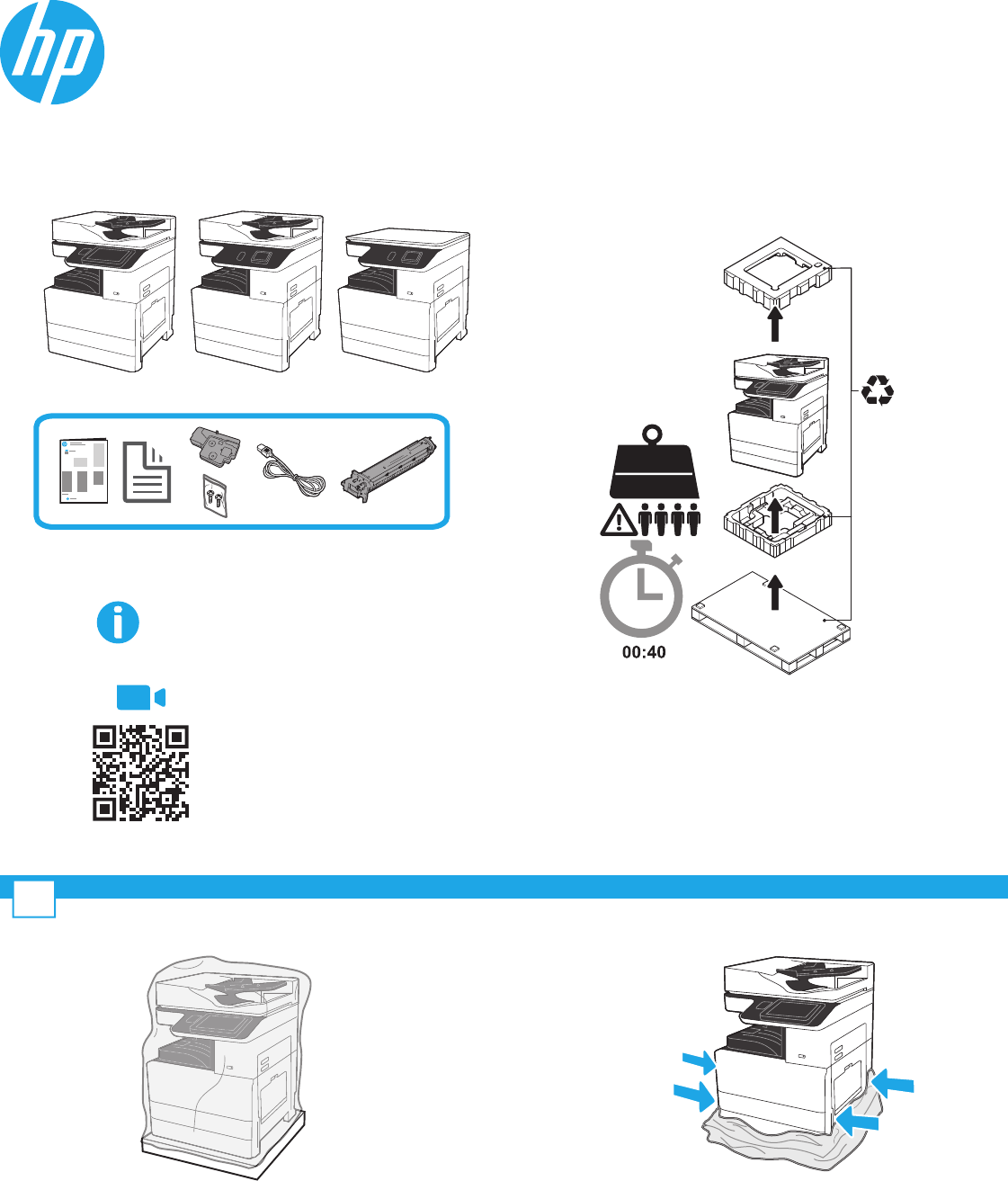 hp

00:40