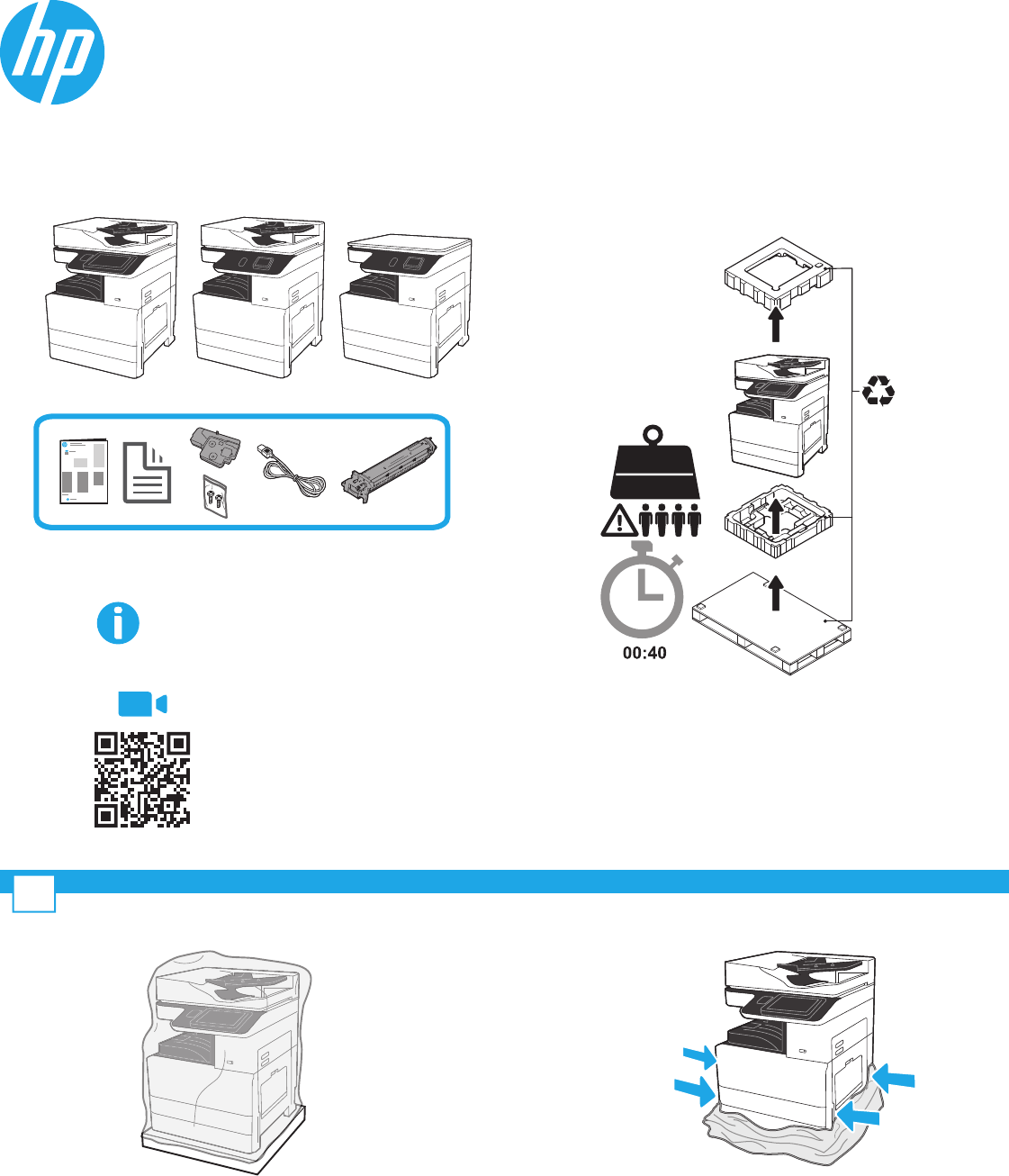 hp

00:40