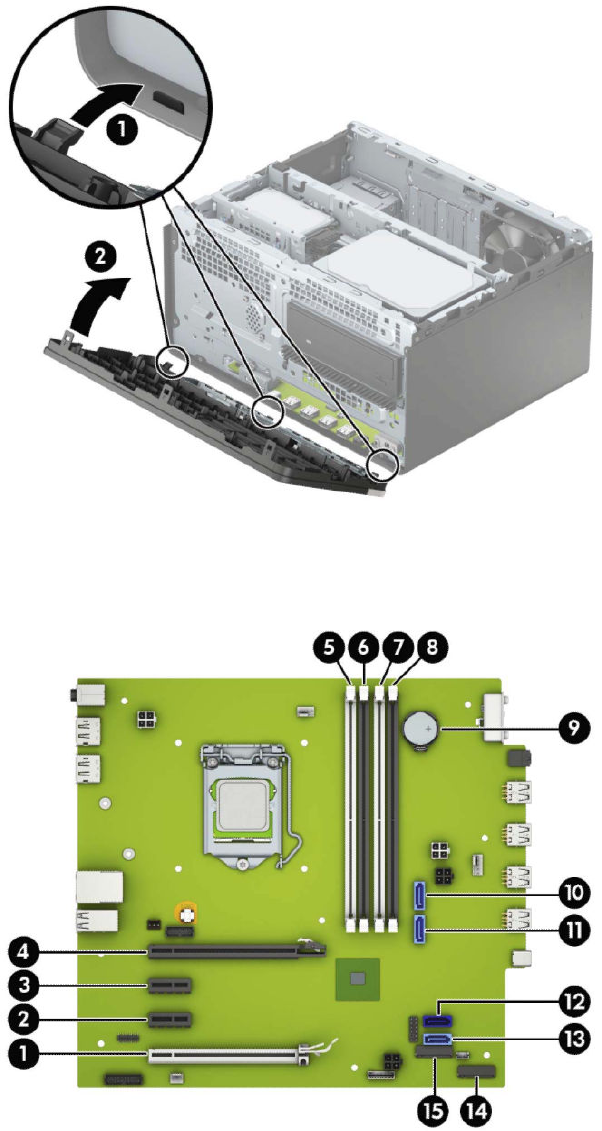 1
2

5 6 7 8
9
10
11
4
3
2
1
12
13
15 14