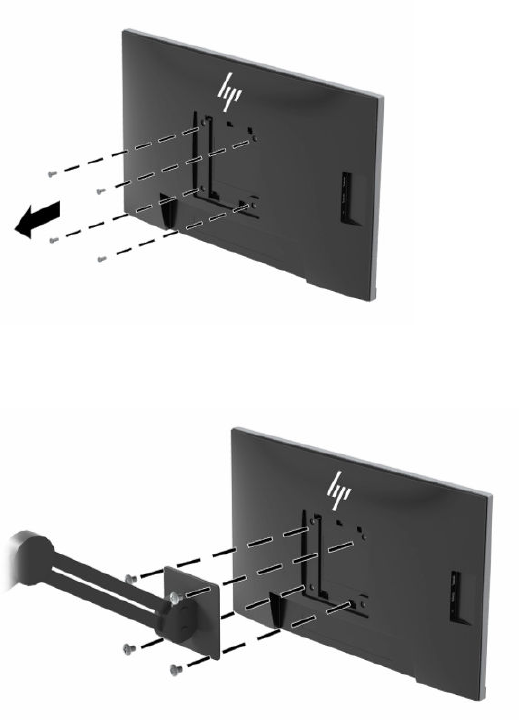 hp

hp