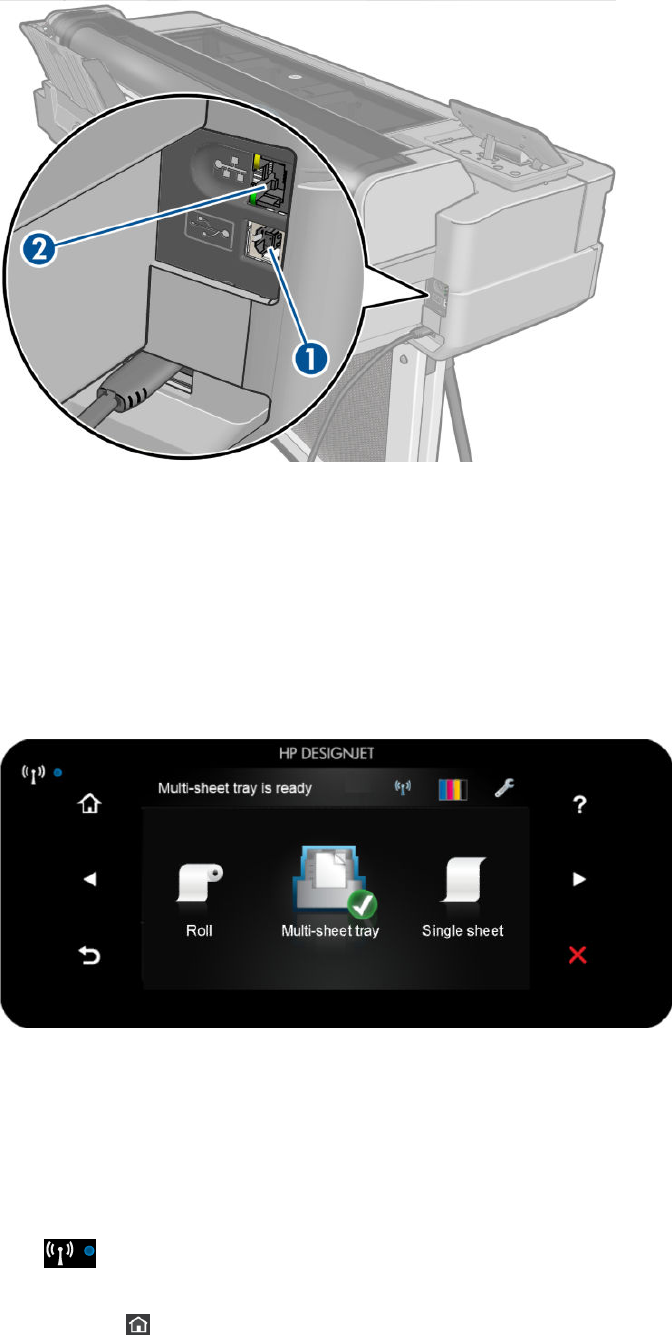 2

1

HP DESIGNJET

Multi-sheet tray is ready

?

Roll

Multi-sheet tray

Single sheet