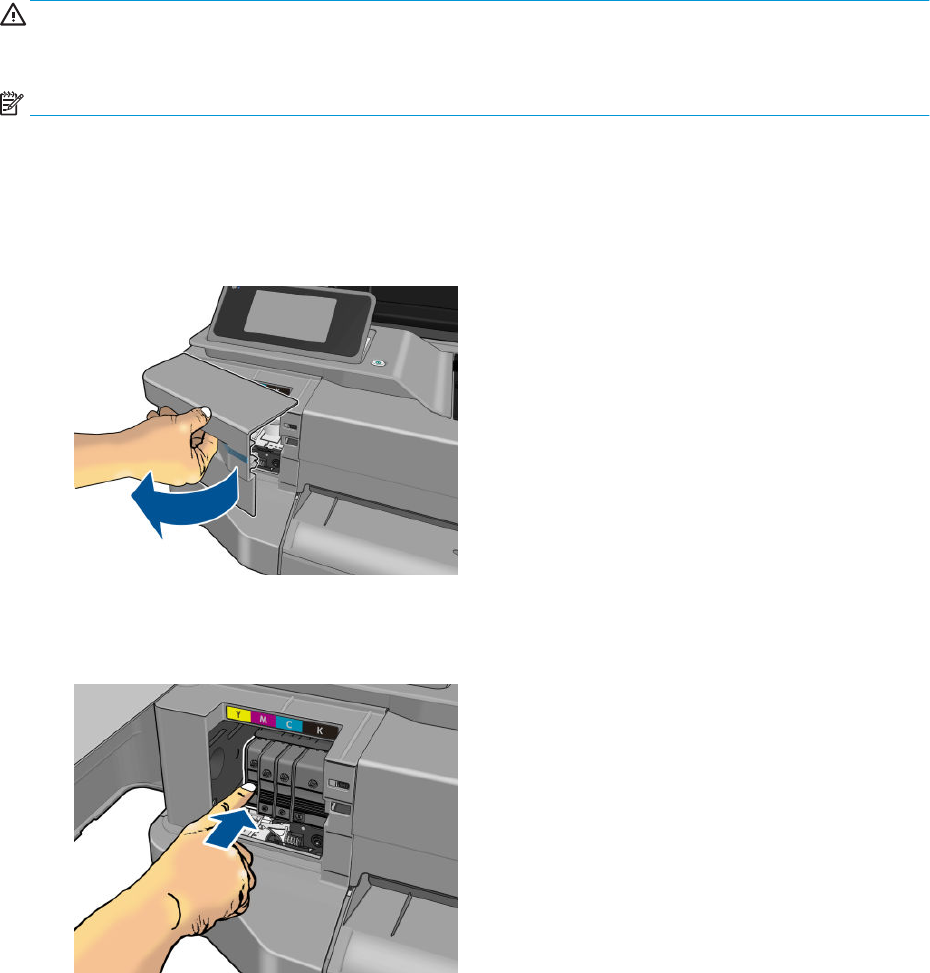 Y M C K