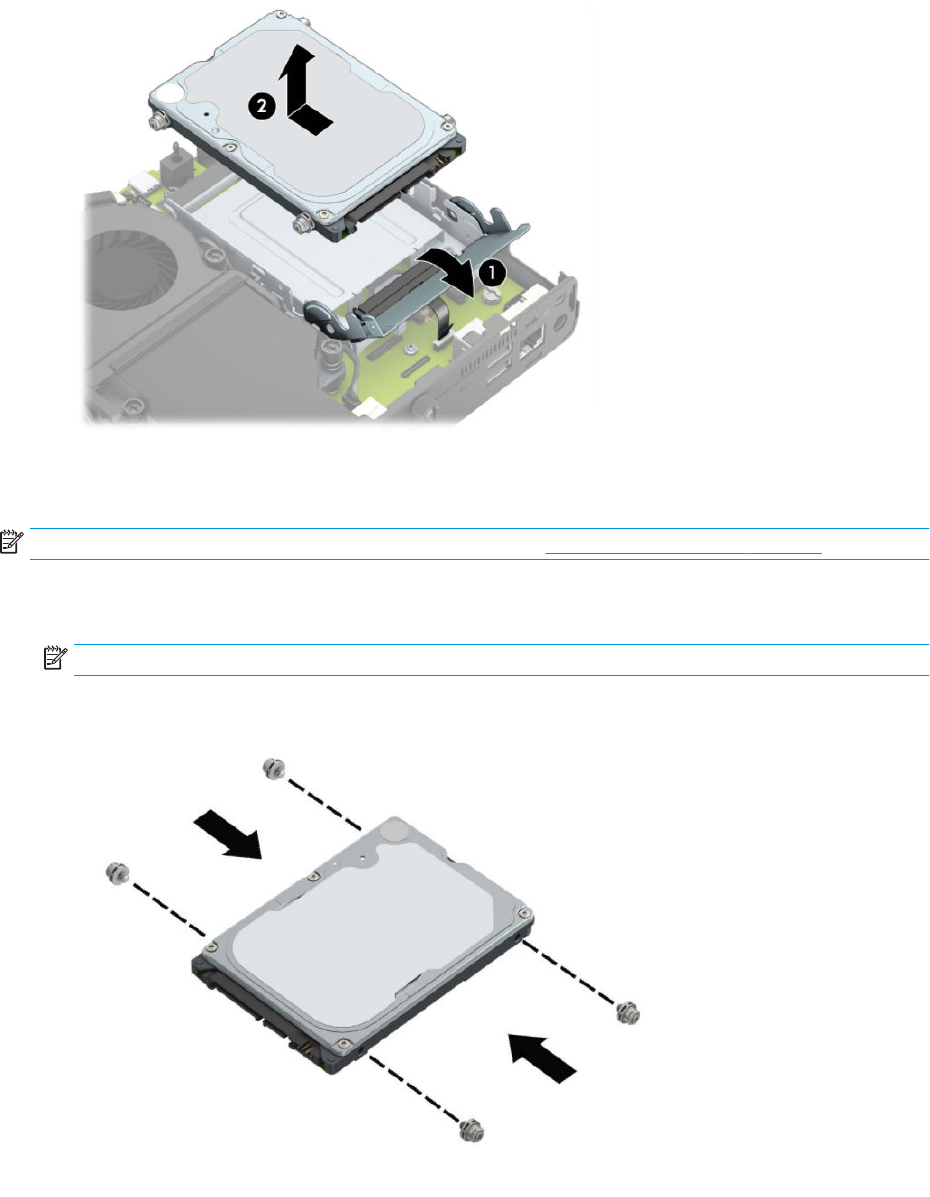 2

1