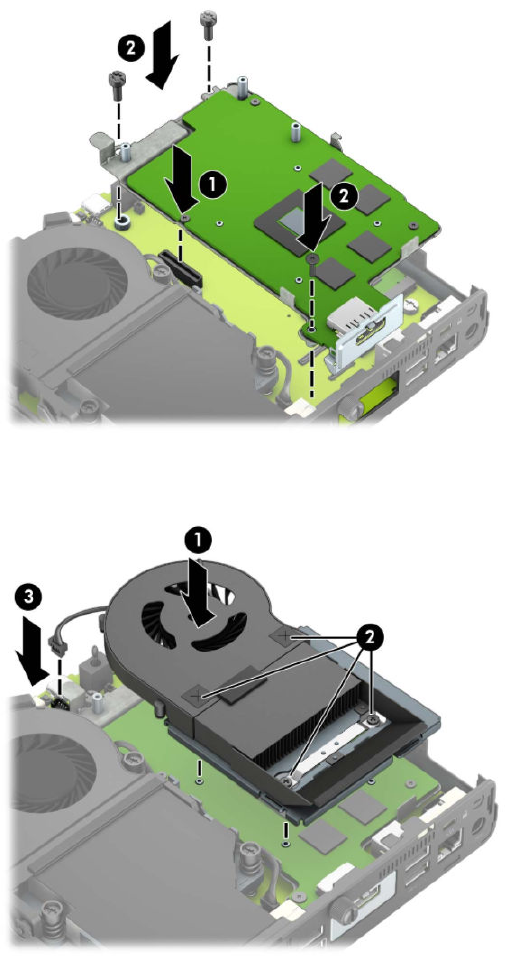 2
1
2

1
3
2