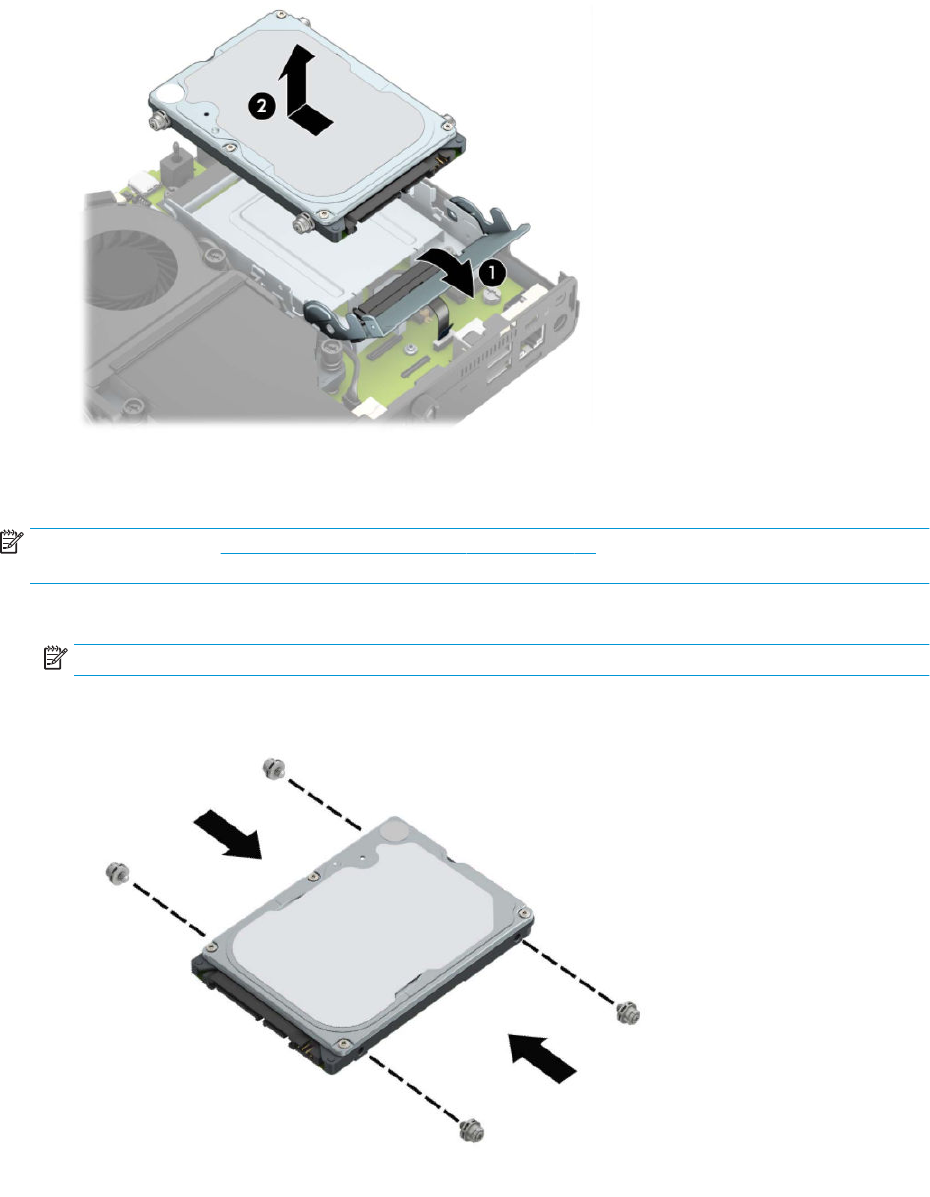 2

1