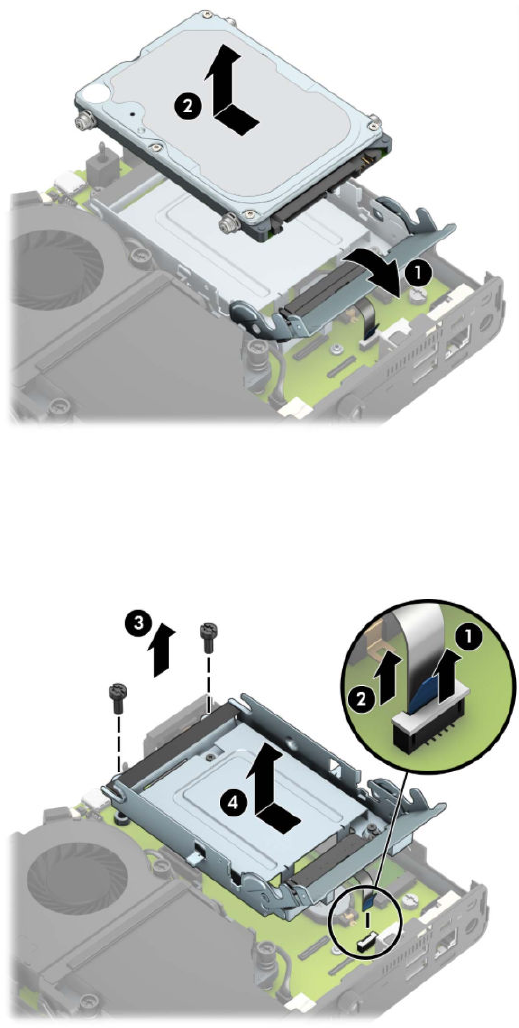 2
1

3
1
2
4