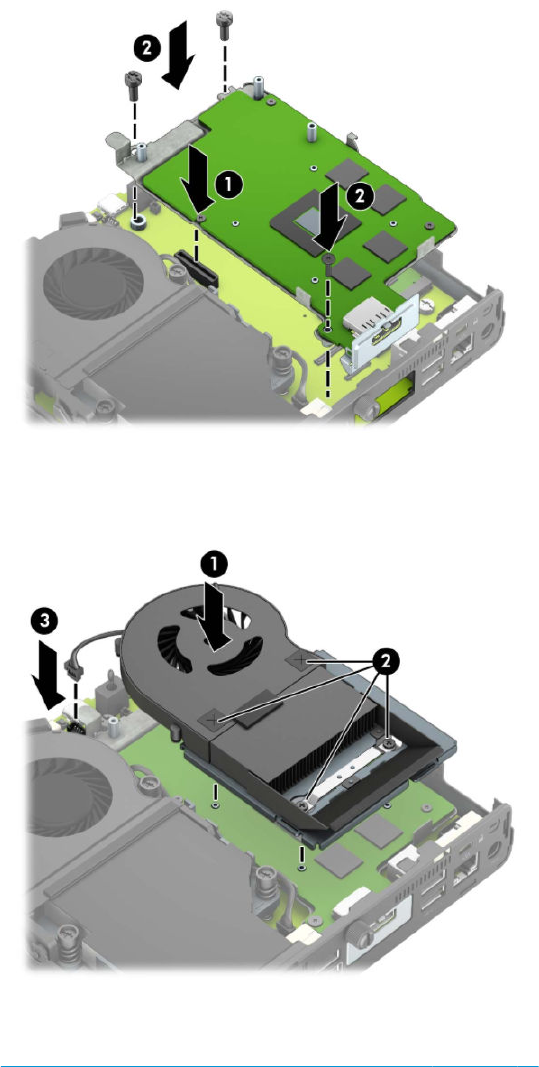 2
1
2

1
3
2