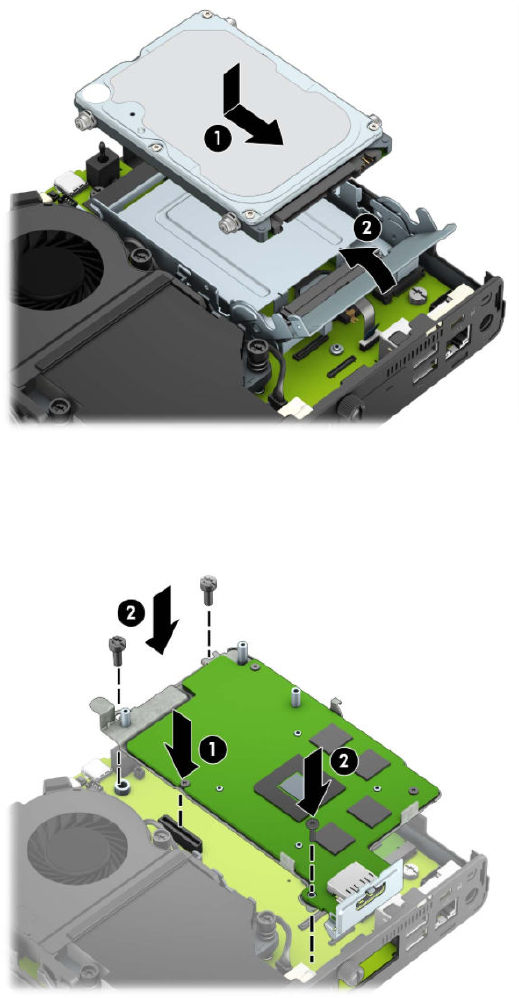 1
2
2
1
2