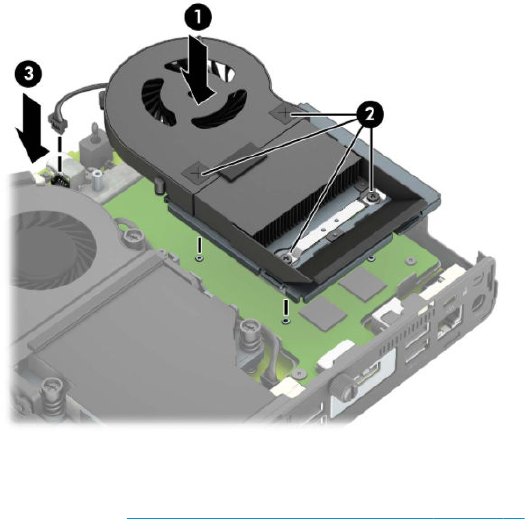 1
3
2