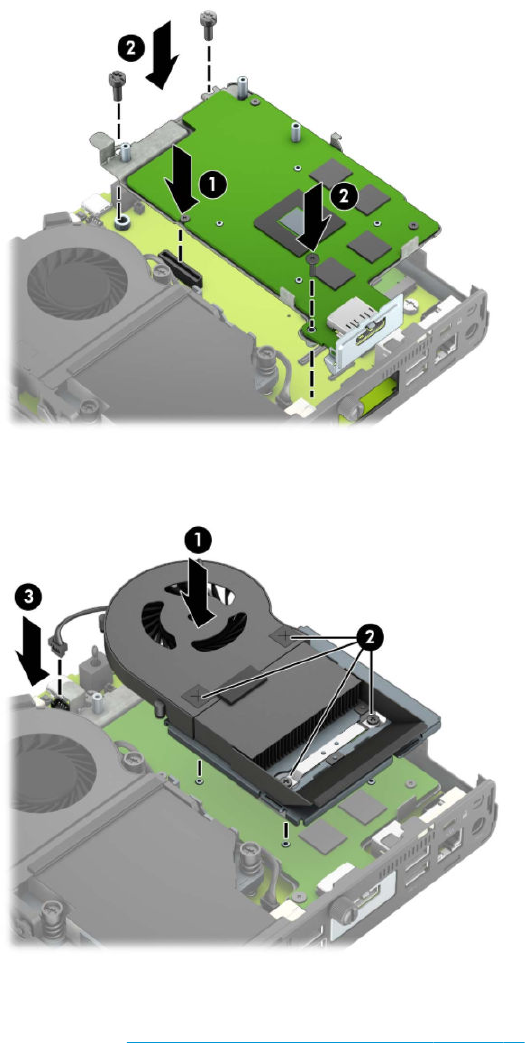 2
1
2

1
3
2