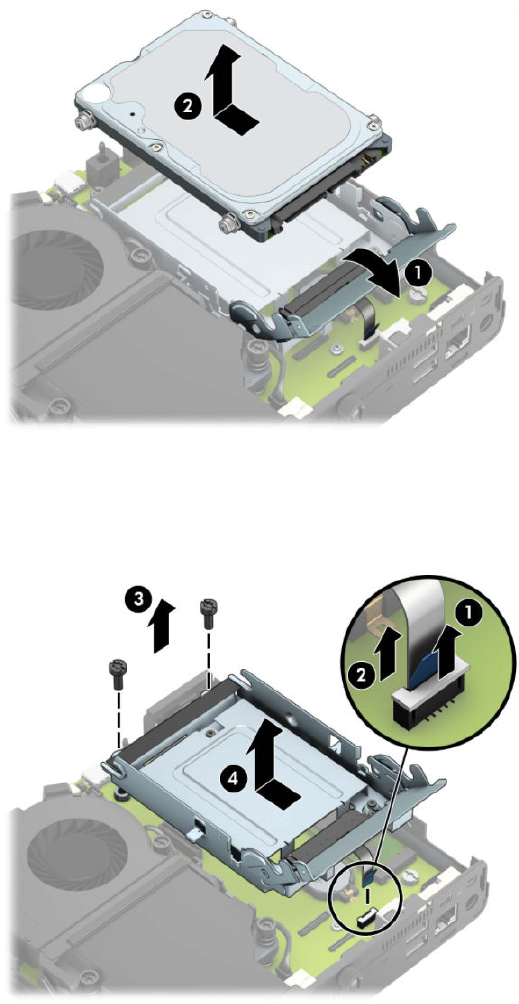 2

1

3

1

2

4