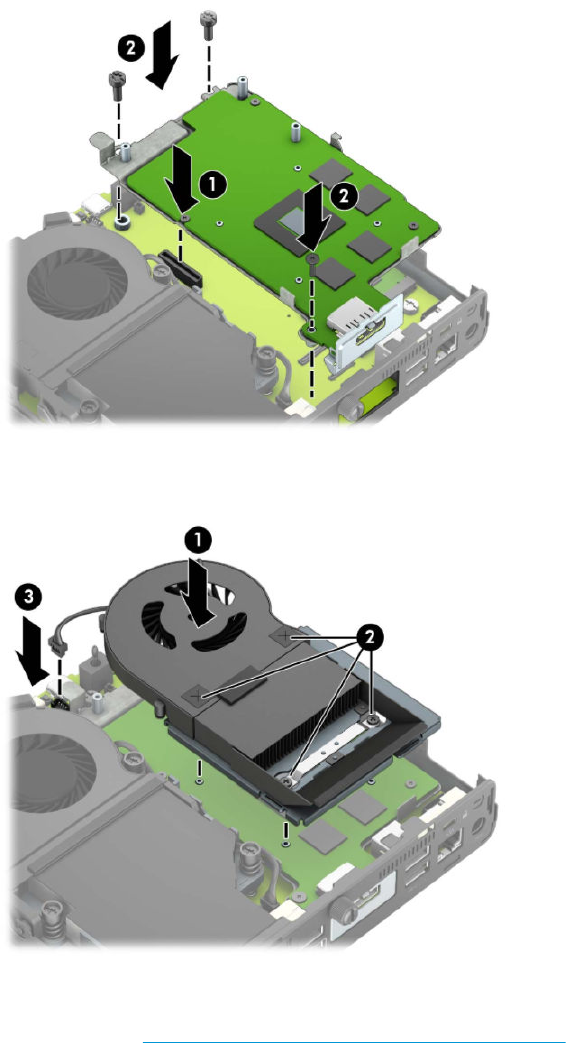 2
1
2

1
3
2