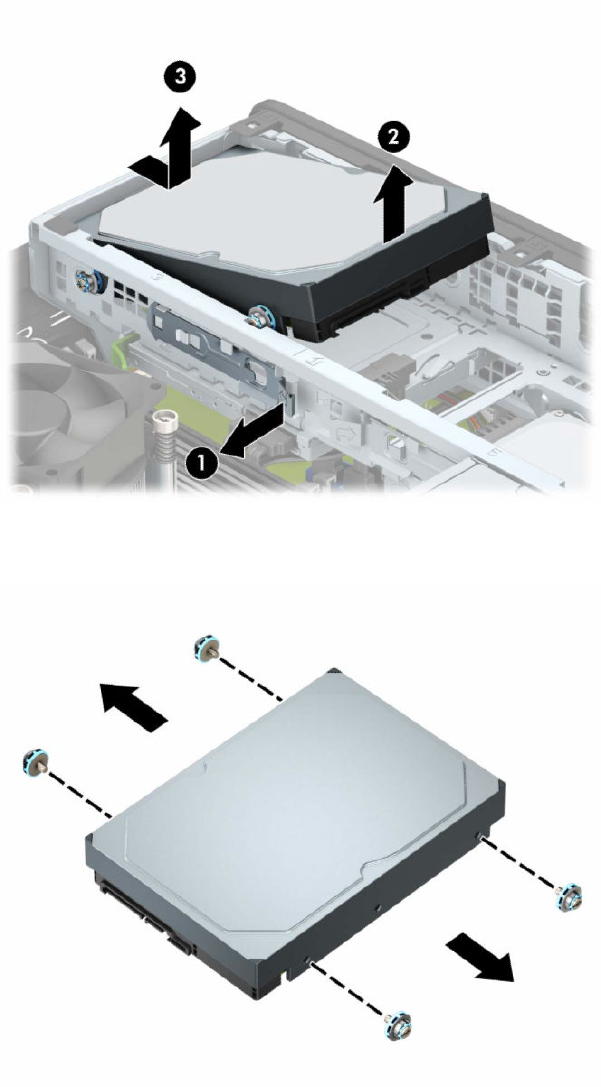 3
2
1