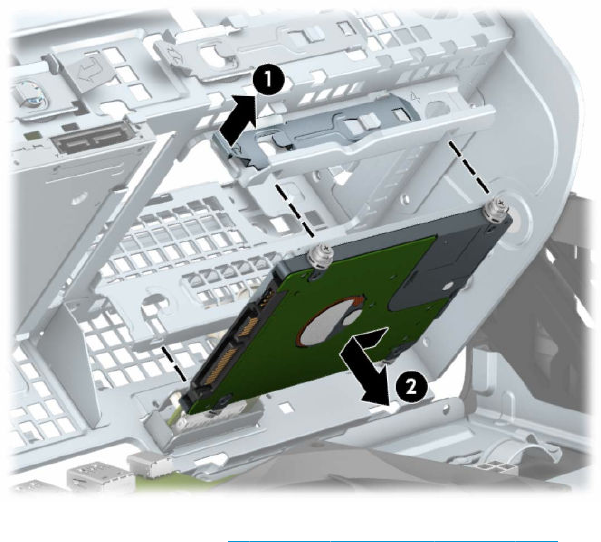 1

2