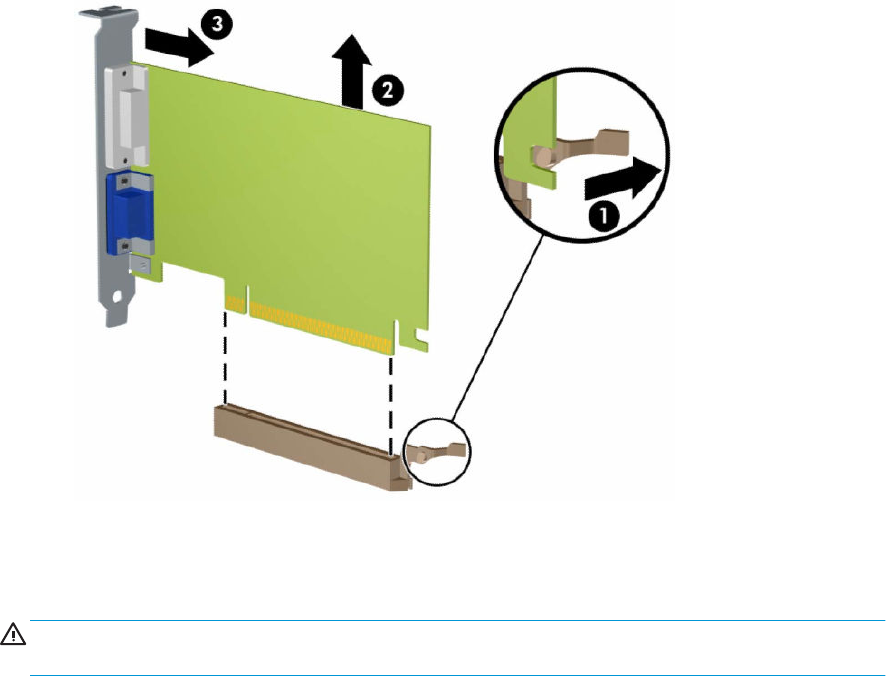 3

2

1